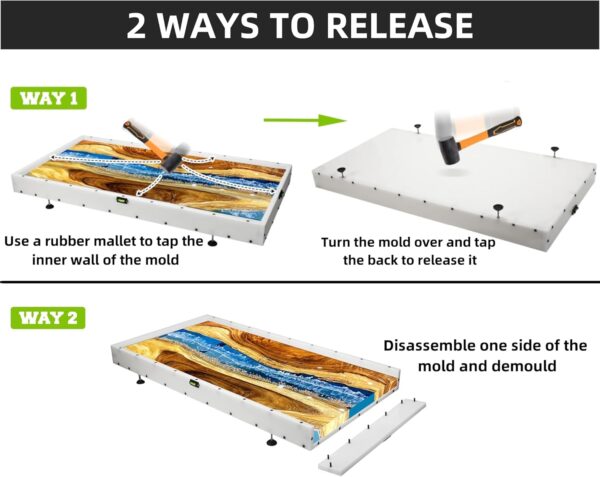 2 WAYS TO RELEASE

WAY 1

Use a rubber mallet to tap the inner wall of the mold

Turn the mold over and tap the back to release it

WAY 2

Disassemble one side of the mold and demould