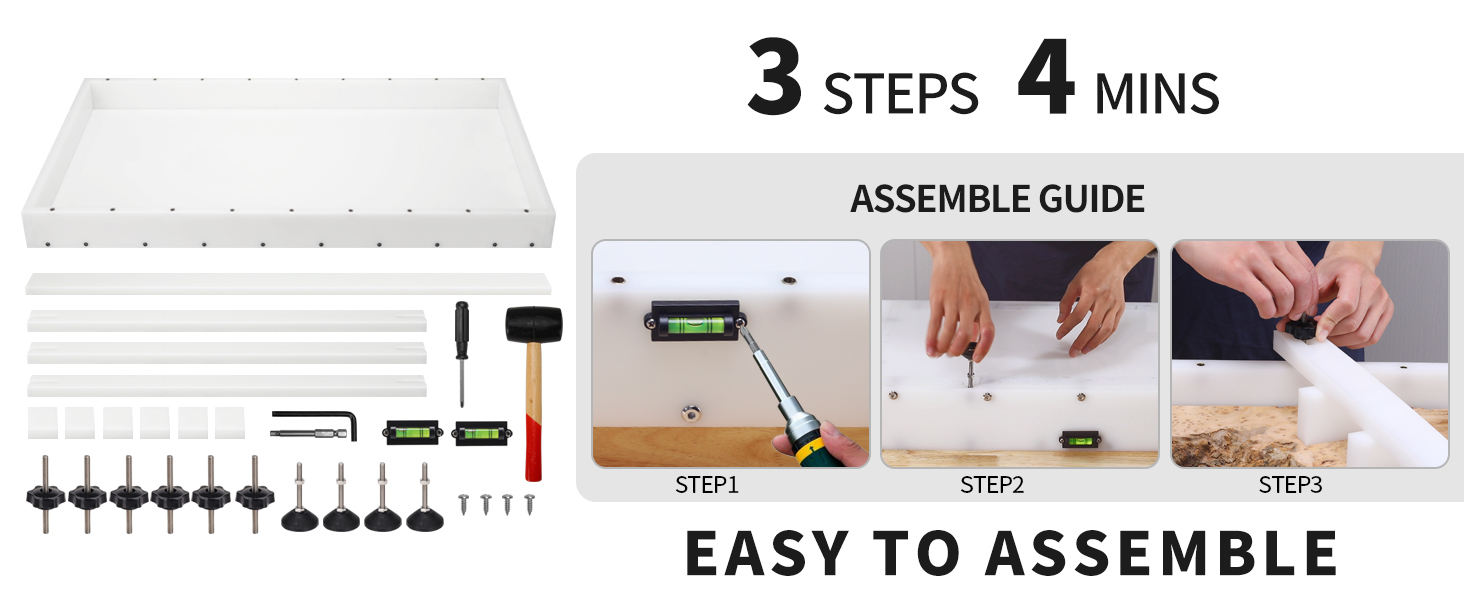 3 STEPS 4 MINS

ASSEMBLE GUIDE

STEP1

STEP2

STEP3

EASY TO ASSEMBLE